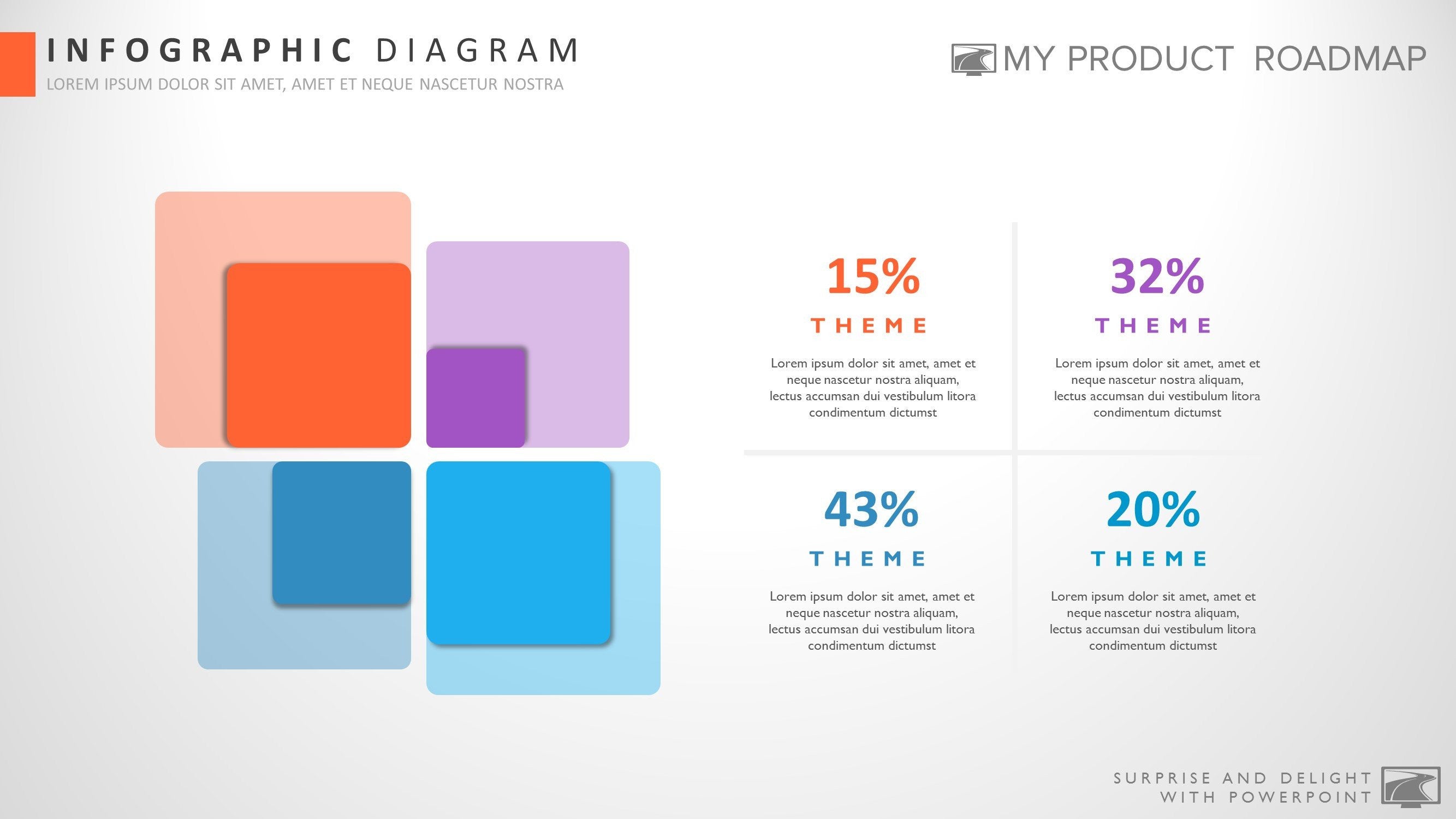 INFOGRAPHIC DIAGRAM
LOREM IPSUM DOLOR SIT AMET, AMET ET NEQUE NASCETUR NOSTRA

MY PRODUCT ROADMAP

15%
THEME
Lorem ipsum dolor sit amet, amet et neque nascetur nostra aliquam, lectus accumsan dui vestibulum litora condimentum dictumst

32%
THEME
Lorem ipsum dolor sit amet, amet et neque nascetur nostra aliquam, lectus accumsan dui vestibulum litora condimentum dictumst

43%
THEME
Lorem ipsum dolor sit amet, amet et neque nascetur nostra aliquam, lectus accumsan dui vestibulum litora condimentum dictumst

20%
THEME
Lorem ipsum dolor sit amet, amet et neque nascetur nostra aliquam, lectus accumsan dui vestibulum litora condimentum dictumst

SURPRISE AND DELIGHT
WITH POWERPOINT