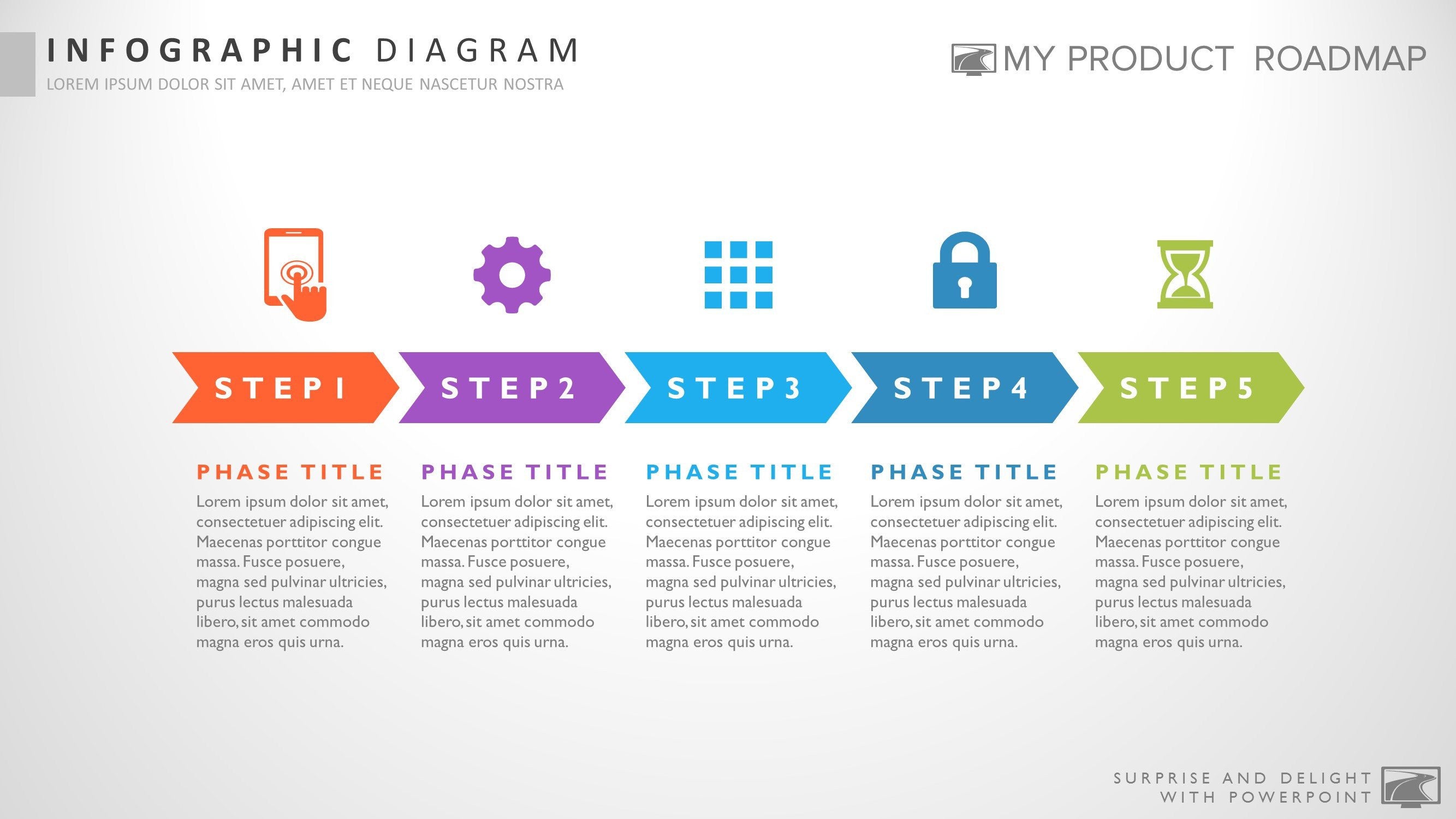 INFOGRAPHIC DIAGRAM
LOREM IPSUM DOLOR SIT AMET, AMET ET NEQUE NASCETUR NOSTRA

MY PRODUCT ROADMAP

STEP 1

STEP 2

STEP 3

STEP 4

STEP 5

PHASE TITLE
Lorem ipsum dolor sit amet, consectetuer adipiscing elit. Maecenas porttitor congue massa. Fusce posuere, magna sed pulvinar ultricies, purus lectus malesuada libero, sit amet commodo magna eros quis urna.

PHASE TITLE
Lorem ipsum dolor sit amet, consectetuer adipiscing elit. Maecenas porttitor congue massa. Fusce posuere, magna sed pulvinar ultricies, purus lectus malesuada libero, sit amet commodo magna eros quis urna.

PHASE TITLE
Lorem ipsum dolor sit amet, consectetuer adipiscing elit. Maecenas porttitor congue massa. Fusce posuere, magna sed pulvinar ultricies, purus lectus malesuada libero, sit amet commodo magna eros quis urna.

PHASE TITLE
Lorem ipsum dolor sit amet, consectetuer adipiscing elit. Maecenas porttitor congue massa. Fusce posuere, magna sed pulvinar ultricies, purus lectus malesuada libero, sit amet commodo magna eros quis urna.

PHASE TITLE
Lorem ipsum dolor sit amet, consectetuer adipiscing elit. Maecenas porttitor congue massa. Fusce posuere, magna sed pulvinar ultricies, purus lectus malesuada libero, sit amet commodo magna eros quis urna.

SURPRISE AND DELIGHT
WITH POWERPOINT