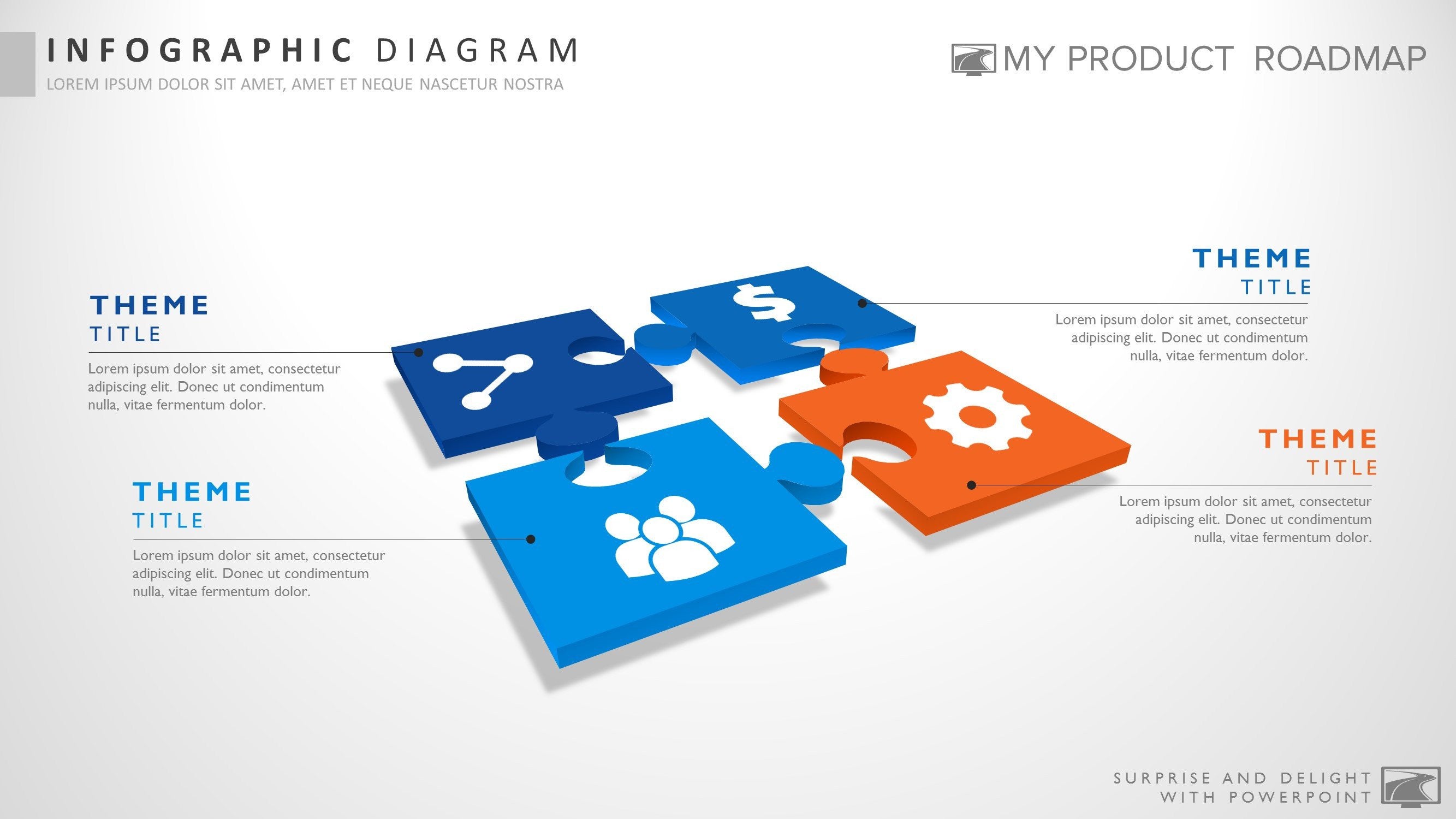 INFOGRAPHIC DIAGRAM
LOREM IPSUM DOLOR SIT AMET, AMET ET NEQUE NASCETUR NOSTRA

MY PRODUCT ROADMAP

THEME
TITLE
Lorem ipsum dolor sit amet, consectetur adipiscing elit. Donec ut condimentum nulla, vitae fermentum dolor.

THEME
TITLE
Lorem ipsum dolor sit amet, consectetur adipiscing elit. Donec ut condimentum nulla, vitae fermentum dolor.

THEME
TITLE
Lorem ipsum dolor sit amet, consectetur adipiscing elit. Donec ut condimentum nulla, vitae fermentum dolor.

THEME
TITLE
Lorem ipsum dolor sit amet, consectetur adipiscing elit. Donec ut condimentum nulla, vitae fermentum dolor.

SURPRISE AND DELIGHT
WITH POWERPOINT