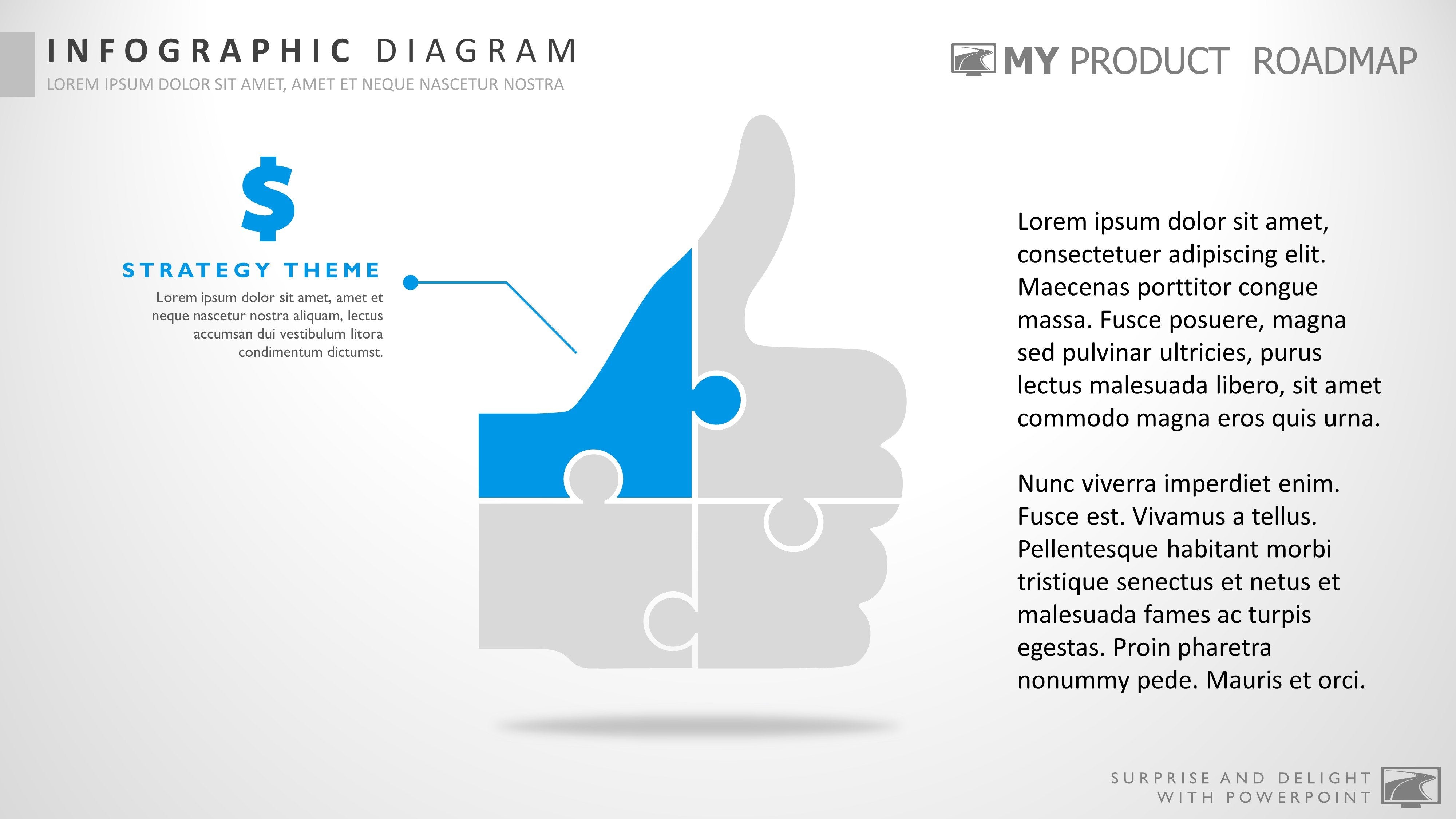 INFOGRAPHIC DIAGRAM
LOREM IPSUM DOLOR SIT AMET, AMET ET NEQUE NASCETUR NOSTRA

MY PRODUCT ROADMAP

$

STRATEGY THEME

Lorem ipsum dolor sit amet, amet et neque nascetur nostra aliquam, lectus accumsan dui vestibulum litora condimentum dictumst.

Lorem ipsum dolor sit amet, consectetuer adipiscing elit. Maecenas porttitor congue massa. Fusce posuere, magna sed pulvinar ultricies, purus lectus malesuada libero, sit amet commodo magna eros quis urna.

Nunc viverra imperdiet enim. Fusce est. Vivamus a tellus. Pellentesque habitant morbi tristique senectus et netus et malesuada fames ac turpis egestas. Proin pharetra nonummy pede. Mauris et orci.

SURPRISE AND DELIGHT
WITH POWERPOINT