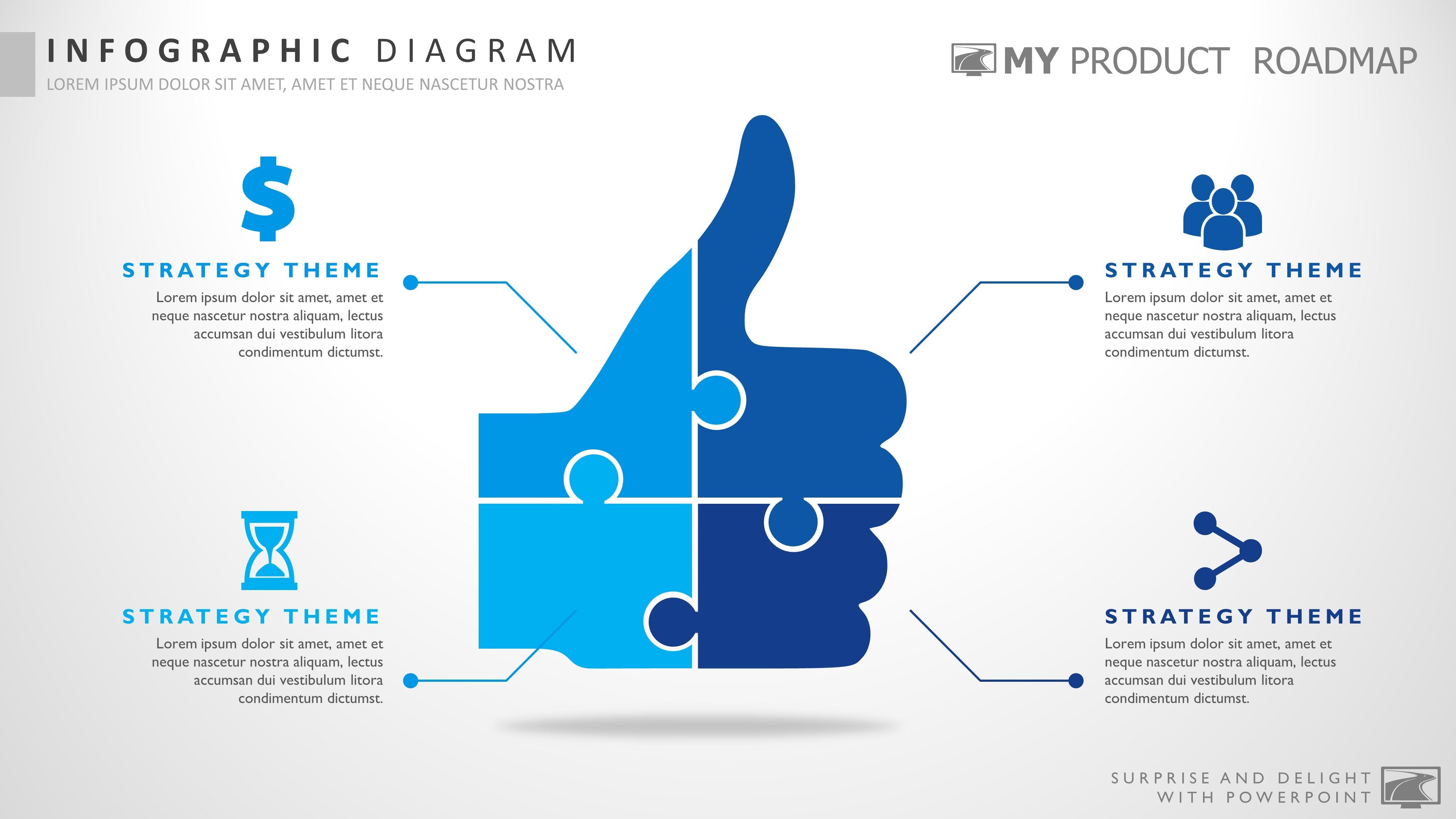 INFOGRAPHIC DIAGRAM
LOREM IPSUM DOLOR SIT AMET, AMET ET NEQUE NASCETUR NOSTRA

MY PRODUCT ROADMAP

$

STRATEGY THEME
Lorem ipsum dolor sit amet, amet et neque nascetur nostra aliquam, lectus accumsan dui vestibulum litora condimentum dictumst.

STRATEGY THEME
Lorem ipsum dolor sit amet, amet et neque nascetur nostra aliquam, lectus accumsan dui vestibulum litora condimentum dictumst.

STRATEGY THEME
Lorem ipsum dolor sit amet, amet et neque nascetur nostra aliquam, lectus accumsan dui vestibulum litora condimentum dictumst.

STRATEGY THEME
Lorem ipsum dolor sit amet, amet et neque nascetur nostra aliquam, lectus accumsan dui vestibulum litora condimentum dictumst.

SURPRISE AND DELIGHT
WITH POWERPOINT