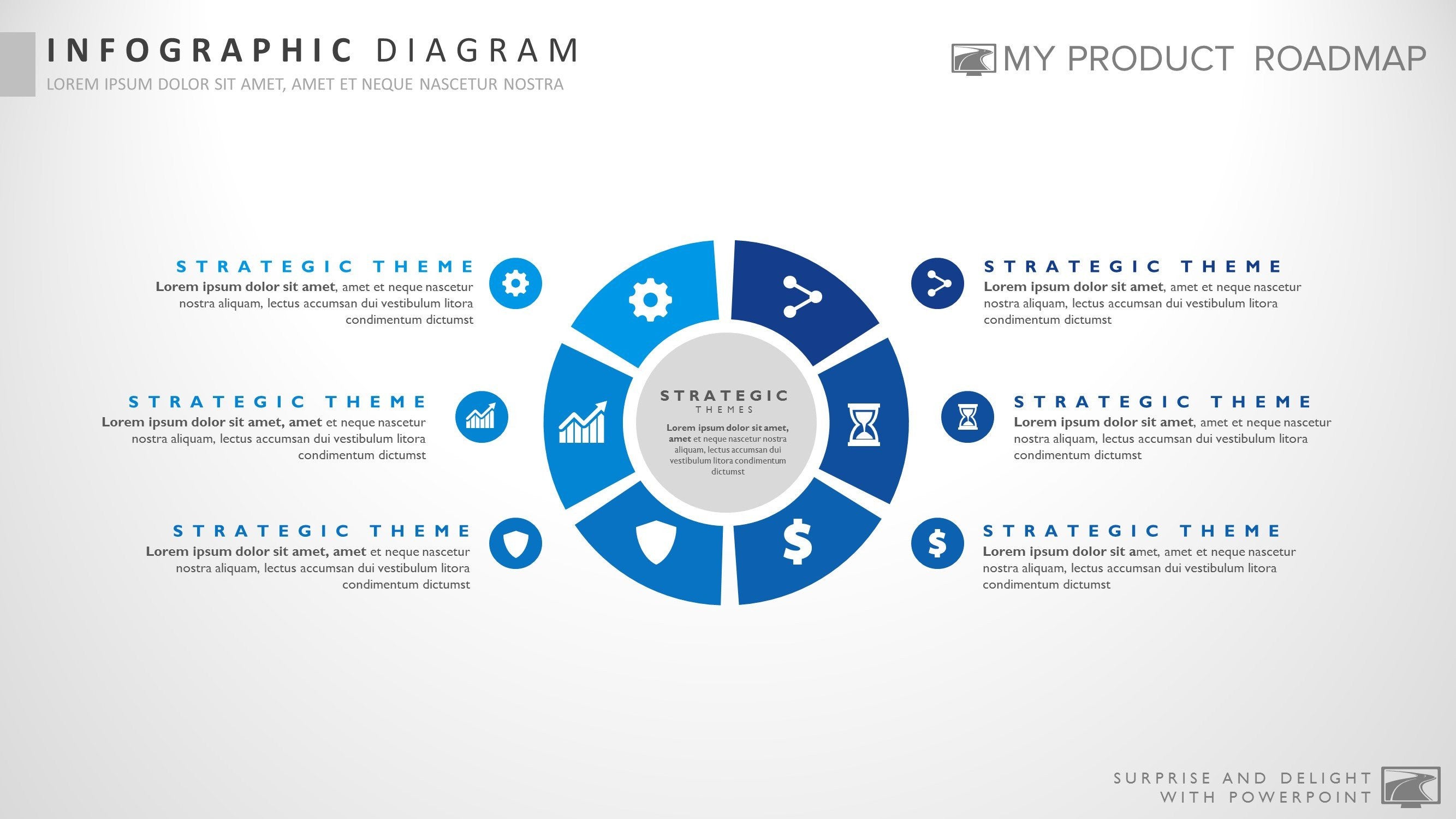 INFOGRAPHIC DIAGRAM
LOREM IPSUM DOLOR SIT AMET, AMET ET NEQUE NASCETUR NOSTRA

MY PRODUCT ROADMAP

STRATEGIC THEME
Lorem ipsum dolor sit amet, amet et neque nascetur nostra aliquam, lectus accumsan dui vestibulum litora condimentum dictumst

STRATEGIC THEME
Lorem ipsum dolor sit amet, amet et neque nascetur nostra aliquam, lectus accumsan dui vestibulum litora condimentum dictumst

STRATEGIC THEME
Lorem ipsum dolor sit amet, amet et neque nascetur nostra aliquam, lectus accumsan dui vestibulum litora condimentum dictumst

STRATEGIC
THEMES
Lorem ipsum dolor sit amet, amet et neque nascetur nostra aliquam, lectus accumsan dui vestibulum litora condimentum dictumst

STRATEGIC THEME
Lorem ipsum dolor sit amet, amet et neque nascetur nostra aliquam, lectus accumsan dui vestibulum litora condimentum dictumst

STRATEGIC THEME
Lorem ipsum dolor sit amet, amet et neque nascetur nostra aliquam, lectus accumsan dui vestibulum litora condimentum dictumst

STRATEGIC THEME
Lorem ipsum dolor sit amet, amet et neque nascetur nostra aliquam, lectus accumsan dui vestibulum litora condimentum dictumst

SURPRISE AND DELIGHT
WITH POWERPOINT