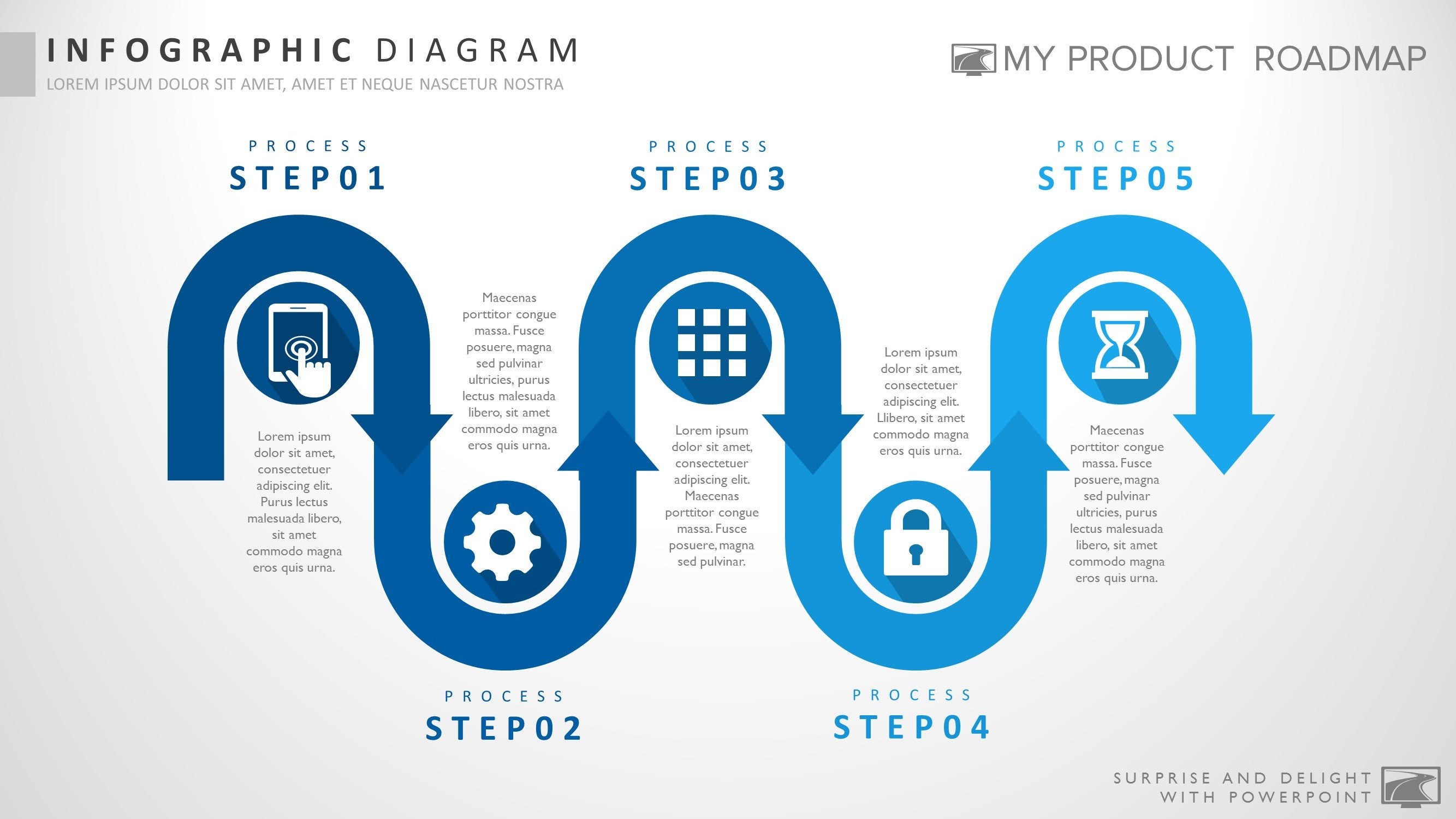 INFOGRAPHIC DIAGRAM
LOREM IPSUM DOLOR SIT AMET, AMET ET NEQUE NASCETUR NOSTRA

MY PRODUCT ROADMAP

PROCESS
STEP01

Lorem ipsum dolor sit amet, consectetuer adipiscing elit. Purus lectus malesuada libero, sit amet commodo magna eros quis urna.

Maecenas porttitor congue massa. Fusce posuere, magna sed pulvinar ultricies, purus lectus malesuada libero, sit amet commodo magna eros quis urna.

PROCESS
STEP02

PROCESS
STEP03

Lorem ipsum dolor sit amet, consectetuer adipiscing elit. Maecenas porttitor congue massa. Fusce posuere, magna sed pulvinar.

Lorem ipsum dolor sit amet, consectetuer adipiscing elit. Llibero, sit amet commodo magna eros quis urna.

PROCESS
STEP04

PROCESS
STEP05

Maecenas porttitor congue massa. Fusce posuere, magna sed pulvinar ultricies, purus lectus malesuada libero, sit amet commodo magna eros quis urna.

SURPRISE AND DELIGHT
WITH POWERPOINT